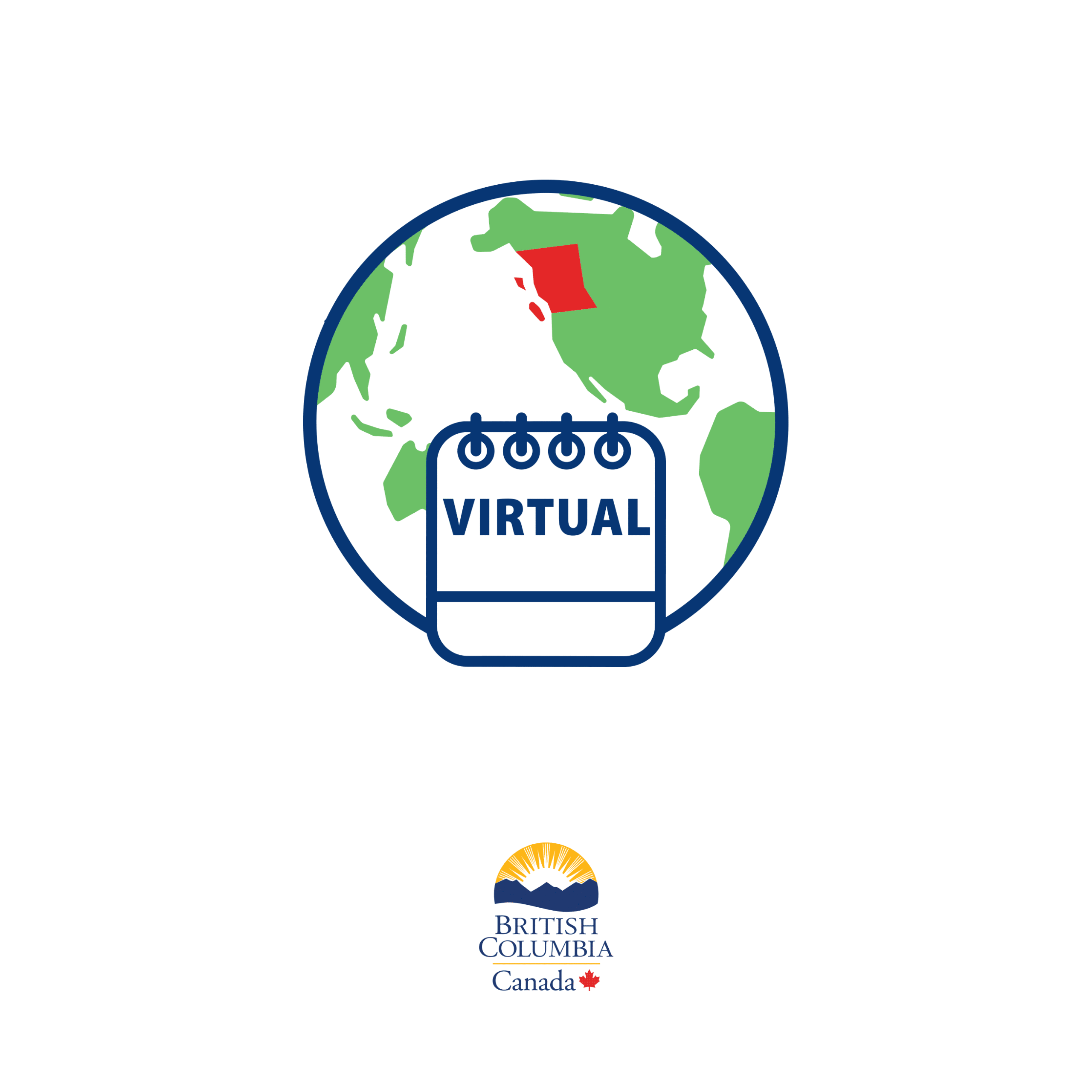 VIRTUAL

BRITISH COLUMBIA
Canada