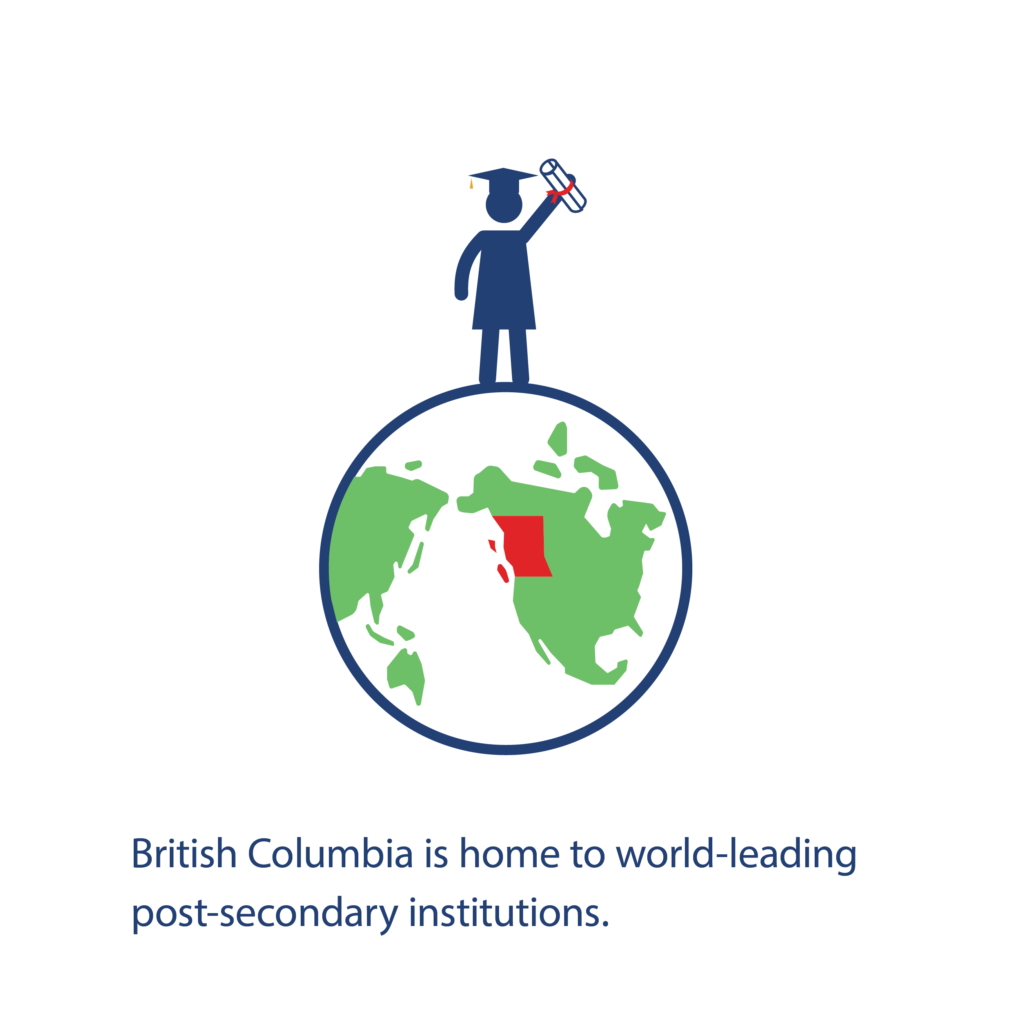 British Columbia is home to world-leading post-secondary institutions.