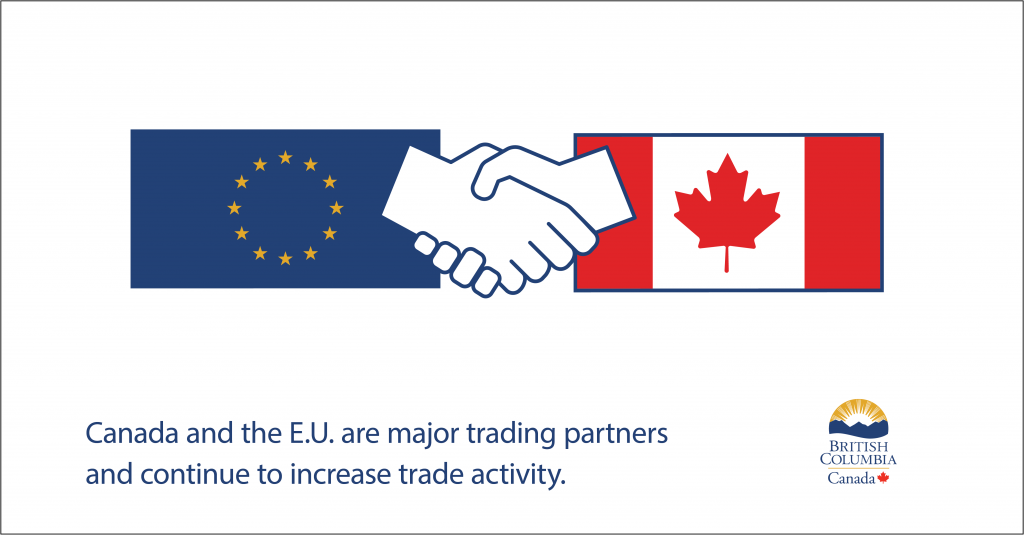 Canada and the E.U. are major trading partners and continue to increase trade activity.

BRITISH COLUMBIA
Canada